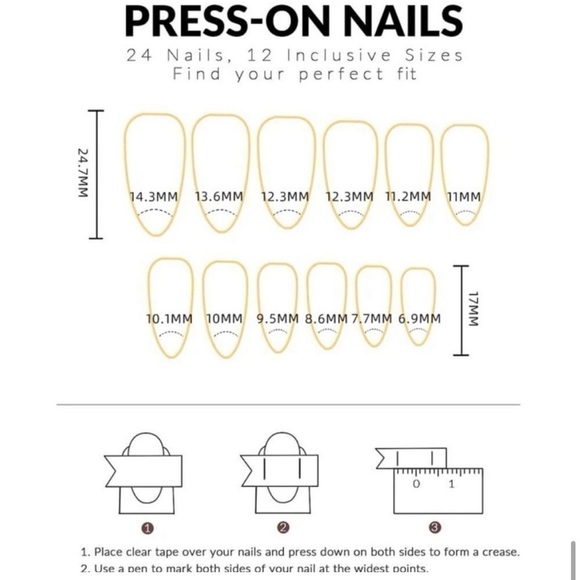 PRESS-ON NAILS
24 Nails, 12 Inclusive Sizes
Find your perfect fit

24.7MM

14.3MM 13.6MM 12.3MM 12.3MM 11.2MM 11MM

10.1MM 10MM 9.5MM 8.6MM 7.7MM 6.9MM

17MM

0 1

❶ ❷ ❸

1. Place clear tape over your nails and press down on both sides to form a crease.
2. Use a pen to mark both sides of your nail at the widest points.